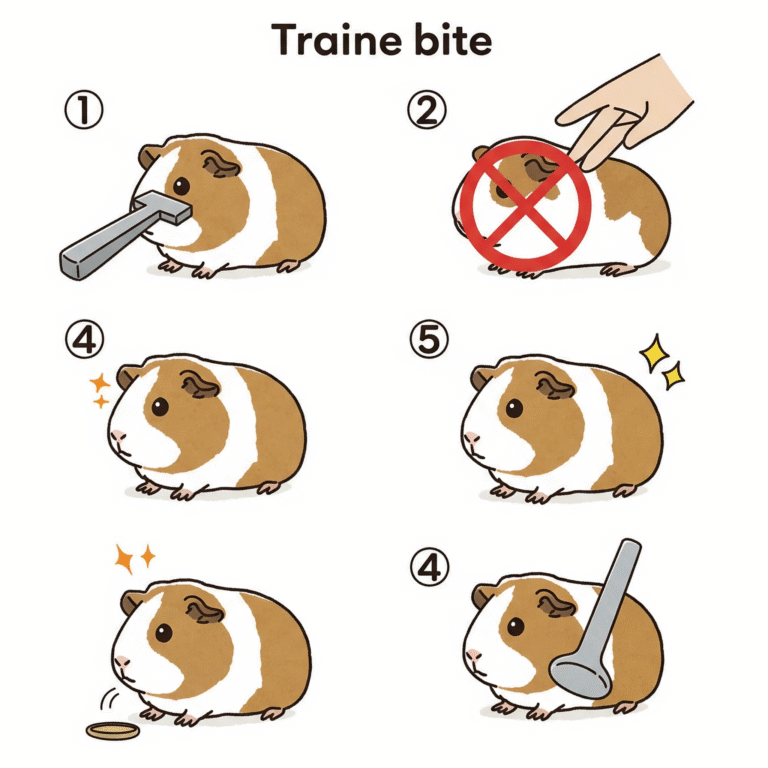 Traine bite

①

②

④

⑤

④